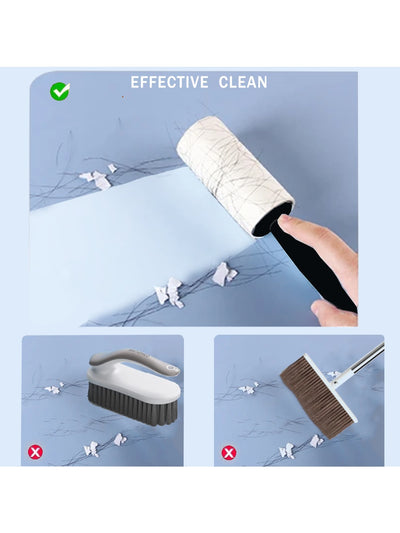 EFFECTIVE CLEAN