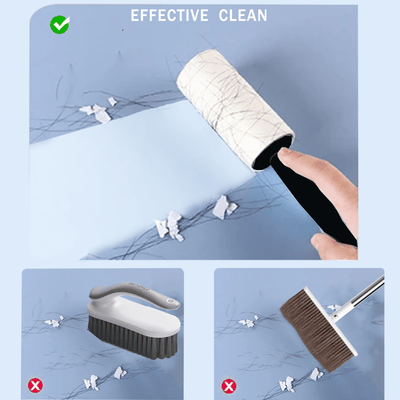 EFFECTIVE CLEAN